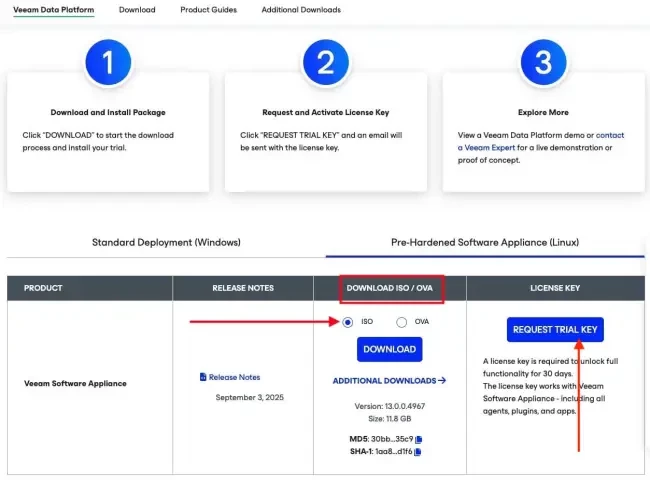 Veeam Data Platform Download Product Guides Additional Downloads

1

Download and Install Package

Click "DOWNLOAD" to start the download process and install your trial.

2

Request and Activate License Key

Click "REQUEST TRIAL KEY" and an email will be sent with the license key.

3

Explore More

View a Veeam Data Platform demo or contact a Veeam Expert for a live demonstration or proof of concept.

Standard Deployment (Windows) Pre-Hardened Software Appliance (Linux)

| PRODUCT | RELEASE NOTES | DOWNLOAD ISO / OVA | LICENSE KEY |
|---|---|---|---|
| Veeam Software Appliance | Release Notes September 3, 2025 | ISO OVA DOWNLOAD ADDITIONAL DOWNLOADS → Version: 13.0.0.4967 Size: 11.8 GB MD5: 30bb...35c9 SHA-1: 1aa8...d1f6 | REQUEST TRIAL KEY A license key is required to unlock full functionality for 30 days. The license key works with Veeam Software Appliance - including all agents, plugins, and apps. |