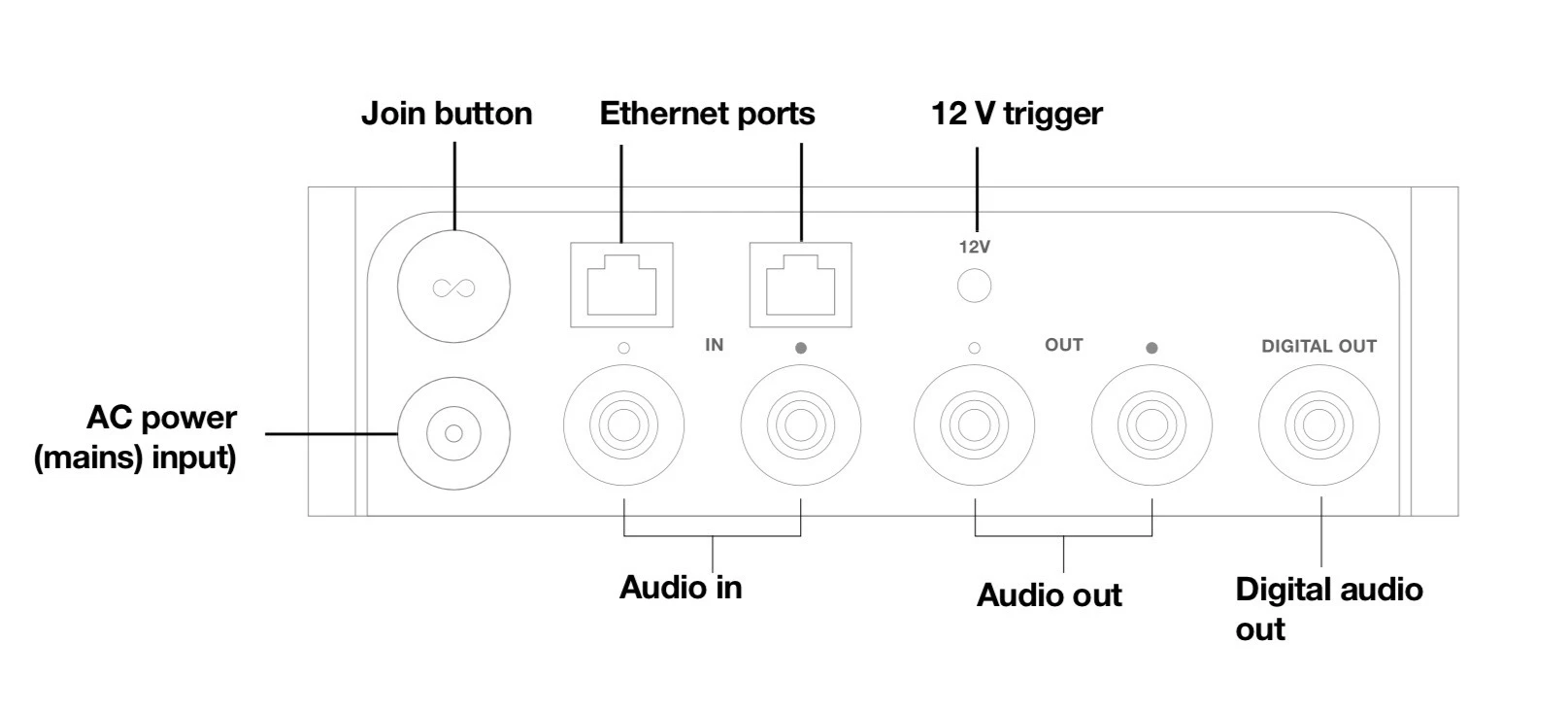 Join button

Ethernet ports

12 V trigger

12V

IN

OUT

DIGITAL OUT

AC power (mains) input)

Audio in

Audio out

Digital audio out