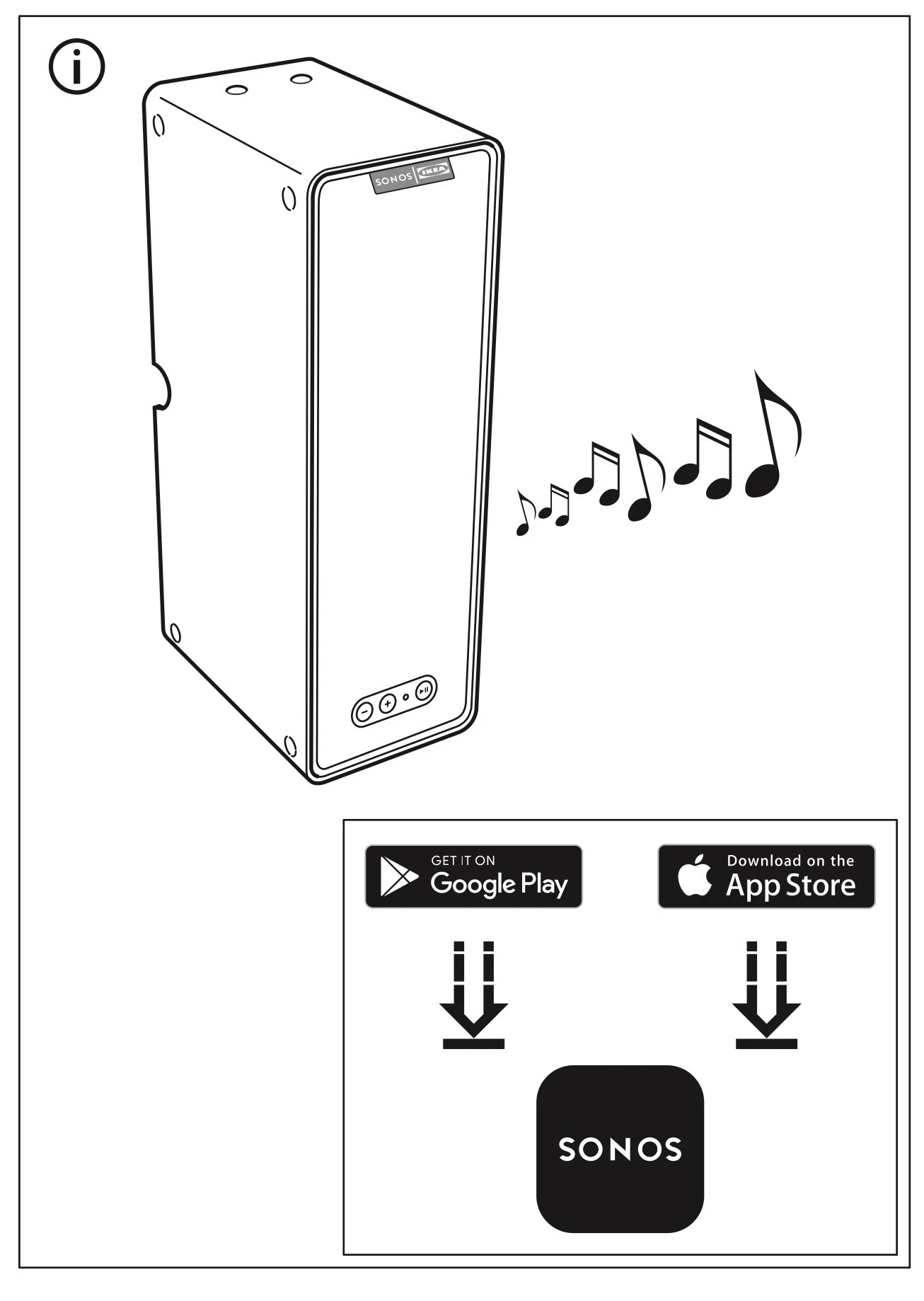 SONOS IKEA

GET IT ON
Google Play

Download on the
App Store

SONOS