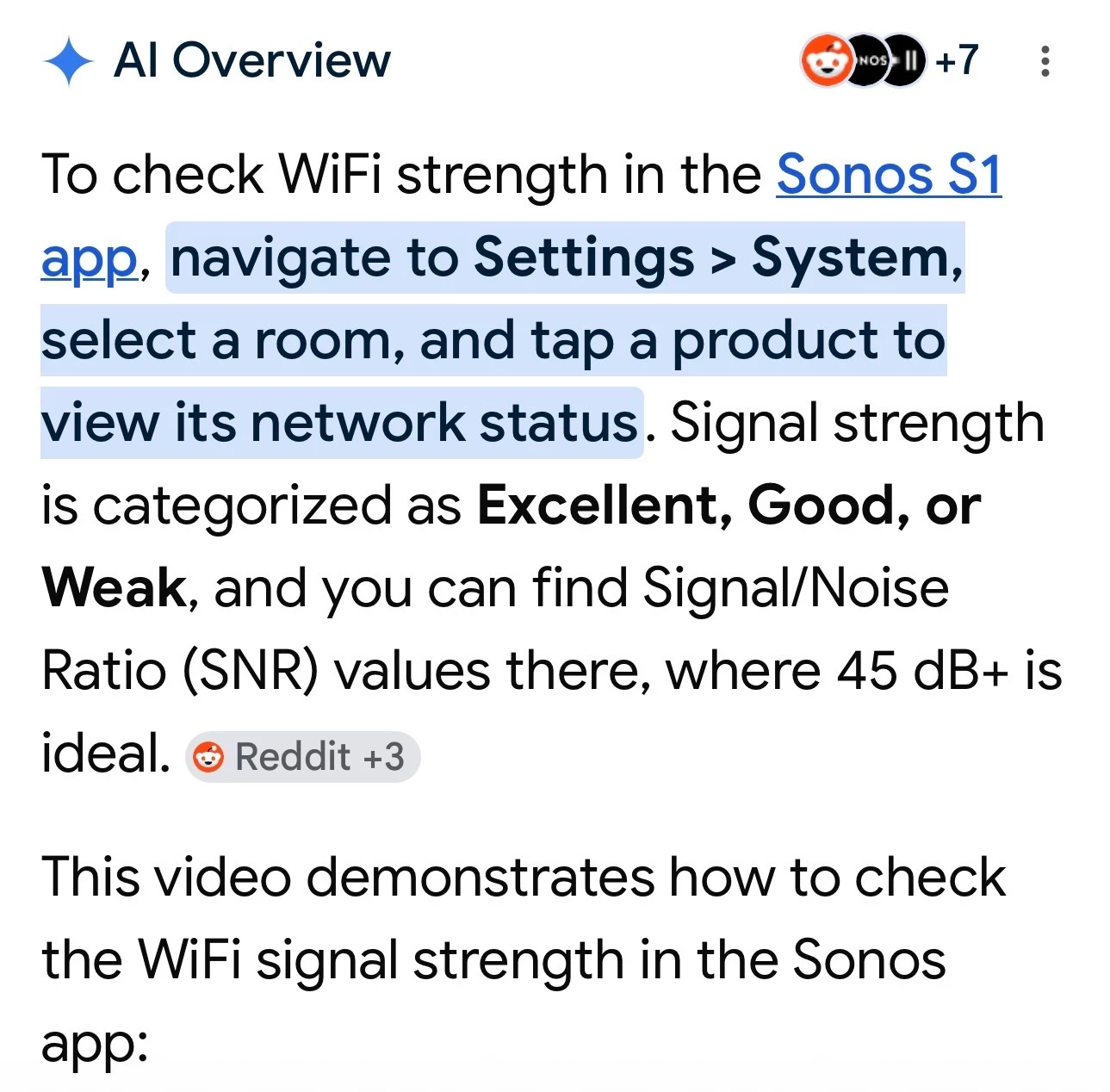 AI Overview

NOS +7

To check WiFi strength in the Sonos S1 app, navigate to Settings > System, select a room, and tap a product to view its network status. Signal strength is categorized as Excellent, Good, or Weak, and you can find Signal/Noise Ratio (SNR) values there, where 45 dB+ is ideal. Reddit +3

This video demonstrates how to check the WiFi signal strength in the Sonos app: