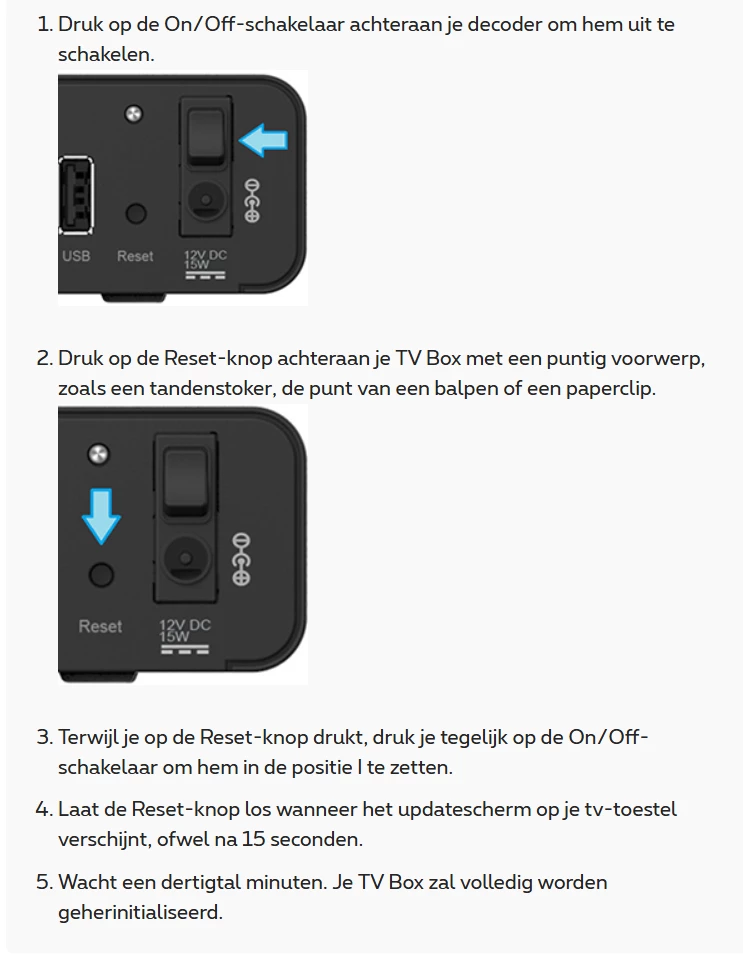 1. Druk op de On/Off-schakelaar achteraan je decoder om hem uit te schakelen.

USB Reset 12V DC 15W

2. Druk op de Reset-knop achteraan je TV Box met een puntig voorwerp, zoals een tandenstoker, de punt van een balpen of een paperclip.

Reset 12V DC 15W

3. Terwijl je op de Reset-knop drukt, druk je tegelijk op de On/Off-schakelaar om hem in de positie I te zetten.

4. Laat de Reset-knop los wanneer het updatescherm op je tv-toestel verschijnt, ofwel na 15 seconden.

5. Wacht een dertigtal minuten. Je TV Box zal volledig worden geherinitialiseerd.