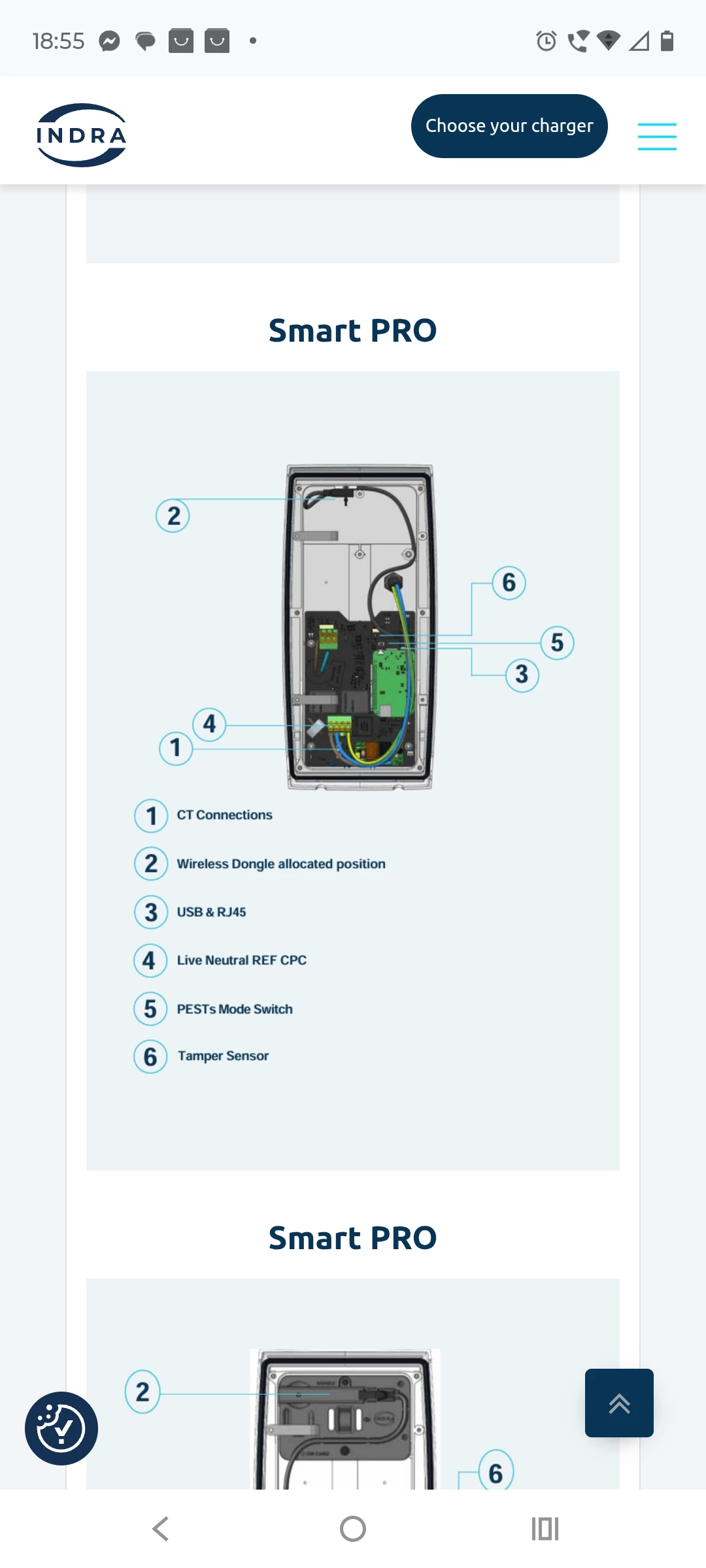 18:55

INDRA

Choose your charger

Smart PRO

2
6
5
3
4
1

1 CT Connections
2 Wireless Dongle allocated position
3 USB & RJ45
4 Live Neutral REF CPC
5 PESTs Mode Switch
6 Tamper Sensor

Smart PRO

2
6