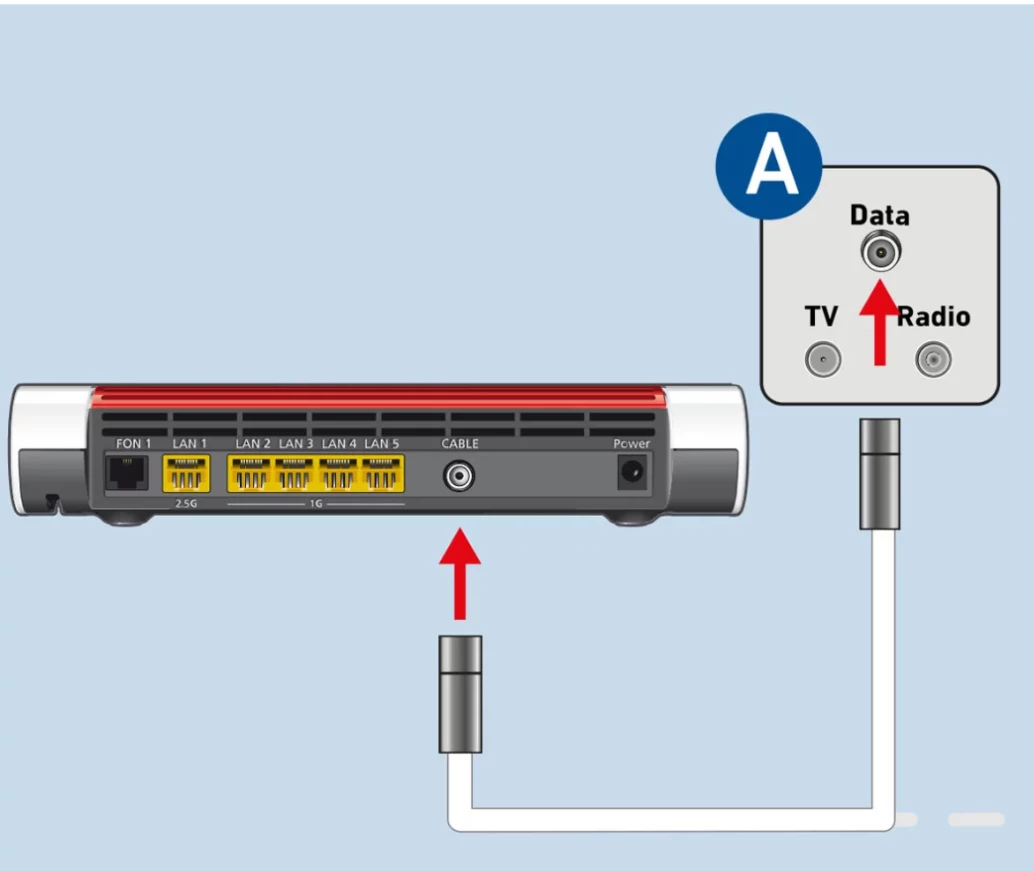 A

Data

TV

Radio

FON 1 LAN 1 LAN 2 LAN 3 LAN 4 LAN 5 CABLE Power

2.5G 1G