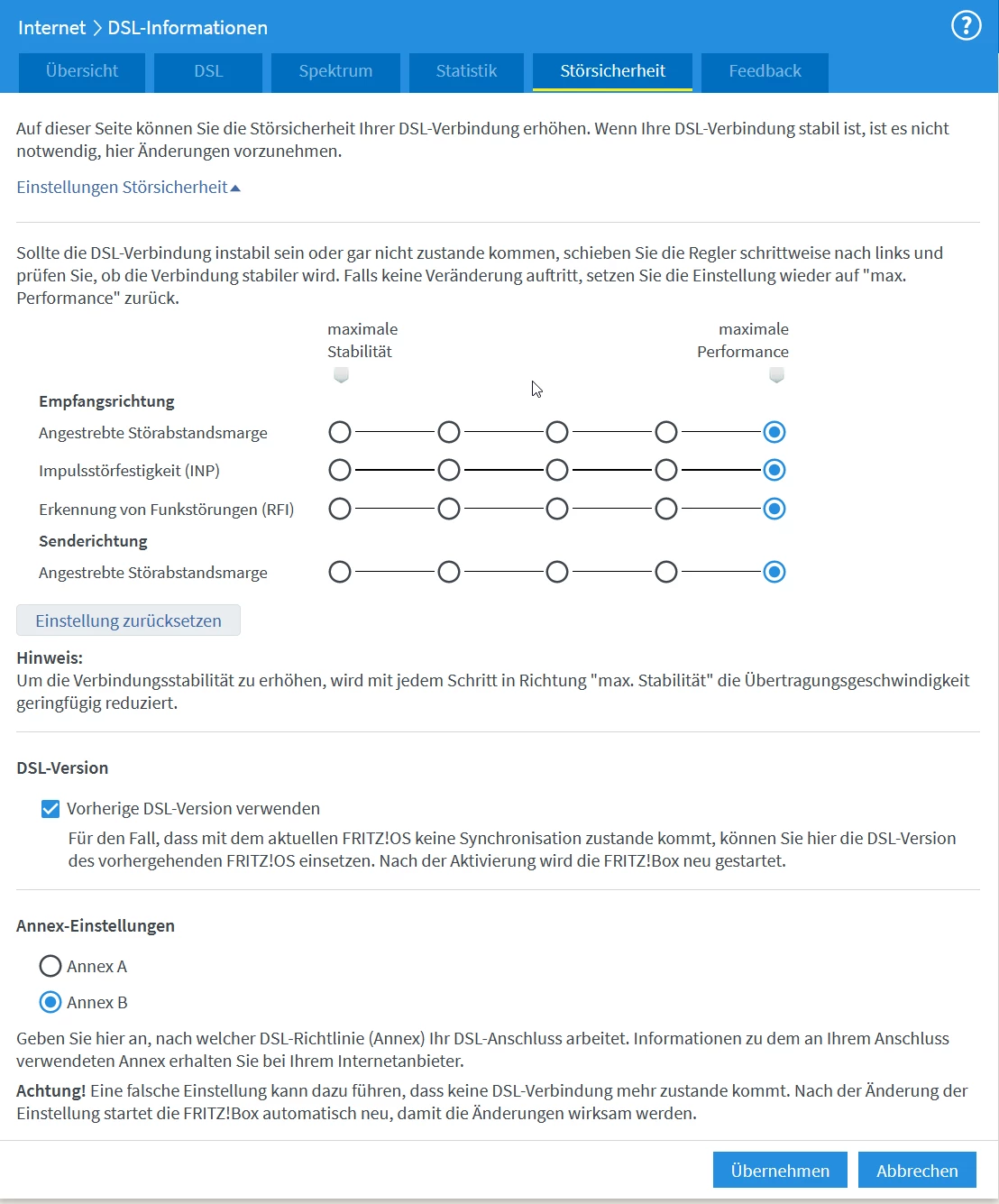 Internet > DSL-Informationen

?

Übersicht DSL Spektrum Statistik Störsicherheit Feedback

Auf dieser Seite können Sie die Störsicherheit Ihrer DSL-Verbindung erhöhen. Wenn Ihre DSL-Verbindung stabil ist, ist es nicht notwendig, hier Änderungen vorzunehmen.

Einstellungen Störsicherheit

Sollte die DSL-Verbindung instabil sein oder gar nicht zustande kommen, schieben Sie die Regler schrittweise nach links und prüfen Sie, ob die Verbindung stabiler wird. Falls keine Veränderung auftritt, setzen Sie die Einstellung wieder auf "max. Performance" zurück.

maximale Stabilität

maximale Performance

Empfangsrichtung

Angestrebte Störabstandsmarge

Impulsstörfestigkeit (INP)

Erkennung von Funkstörungen (RFI)

Senderichtung

Angestrebte Störabstandsmarge

Einstellung zurücksetzen

Hinweis:
Um die Verbindungsstabilität zu erhöhen, wird mit jedem Schritt in Richtung "max. Stabilität" die Übertragungsgeschwindigkeit geringfügig reduziert.

DSL-Version

Vorherige DSL-Version verwenden

Für den Fall, dass mit dem aktuellen FRITZ!OS keine Synchronisation zustande kommt, können Sie hier die DSL-Version des vorhergehenden FRITZ!OS einsetzen. Nach der Aktivierung wird die FRITZ!Box neu gestartet.

Annex-Einstellungen

Annex A

Annex B

Geben Sie hier an, nach welcher DSL-Richtlinie (Annex) Ihr DSL-Anschluss arbeitet. Informationen zu dem an Ihrem Anschluss verwendeten Annex erhalten Sie bei Ihrem Internetanbieter.

Achtung! Eine falsche Einstellung kann dazu führen, dass keine DSL-Verbindung mehr zustande kommt. Nach der Änderung der Einstellung startet die FRITZ!Box automatisch neu, damit die Änderungen wirksam werden.

Übernehmen Abbrechen