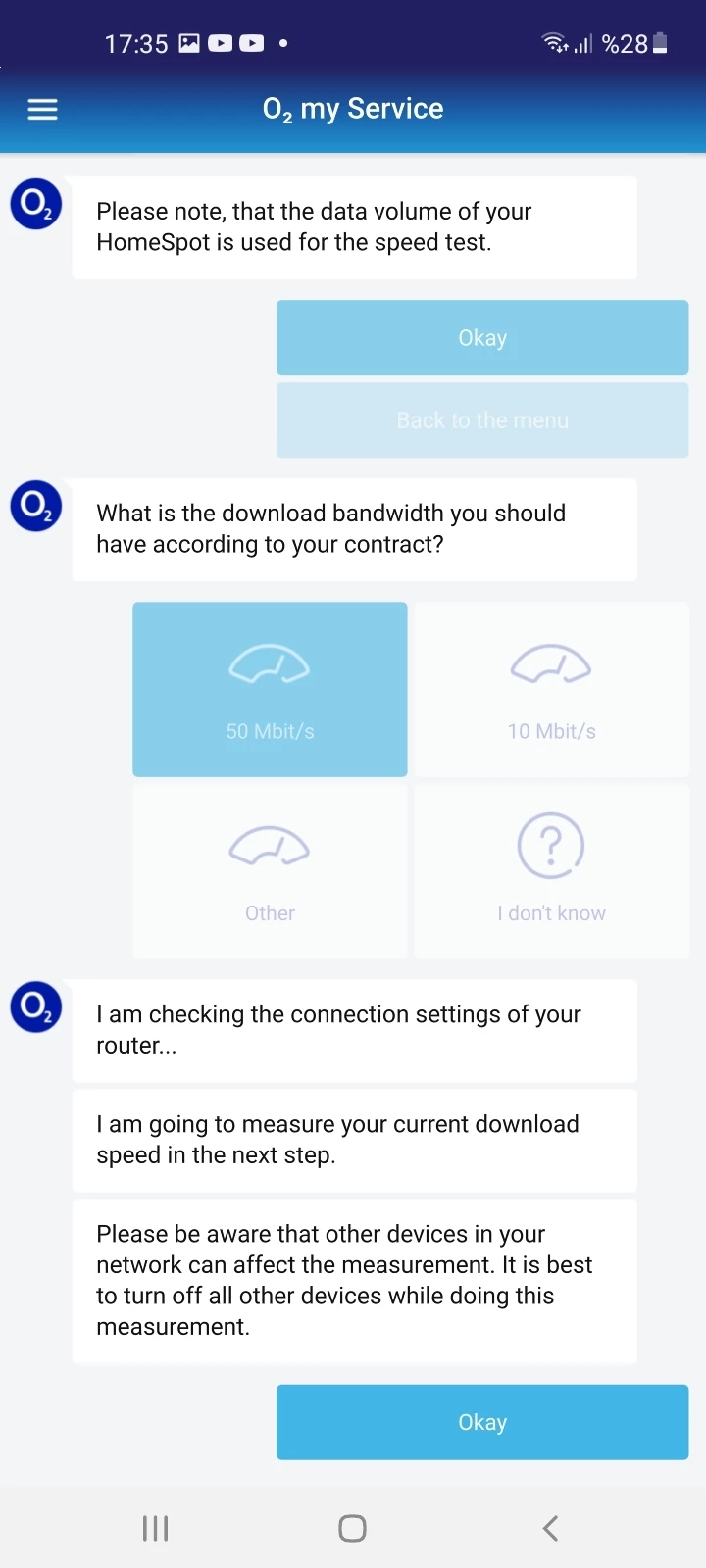 17:35 %28

$O_2$ my Service

$O_2$

Please note, that the data volume of your HomeSpot is used for the speed test.

Okay

Back to the menu

$O_2$

What is the download bandwidth you should have according to your contract?

50 Mbit/s

10 Mbit/s

Other

I don't know

$O_2$

I am checking the connection settings of your router...

I am going to measure your current download speed in the next step.

Please be aware that other devices in your network can affect the measurement. It is best to turn off all other devices while doing this measurement.

Okay