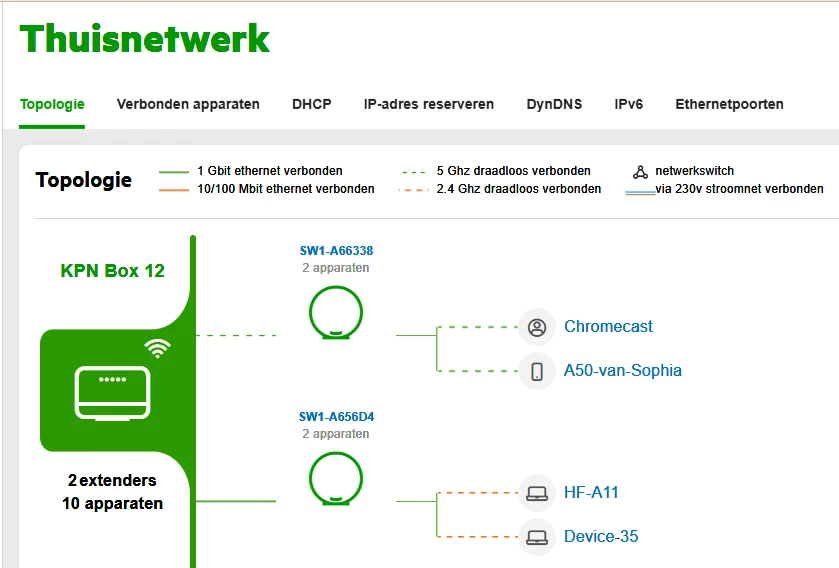 Thuisnetwerk

Topologie Verbonden apparaten DHCP IP-adres reserveren DynDNS IPv6 Ethernetpoorten

Topologie
1 Gbit ethernet verbonden
10/100 Mbit ethernet verbonden
5 Ghz draadloos verbonden
2.4 Ghz draadloos verbonden
netwerkswitch
via 230v stroomnet verbonden

KPN Box 12

2 extenders
10 apparaten

SW1-A66338
2 apparaten

Chromecast
A50-van-Sophia

SW1-A656D4
2 apparaten

HF-A11
Device-35