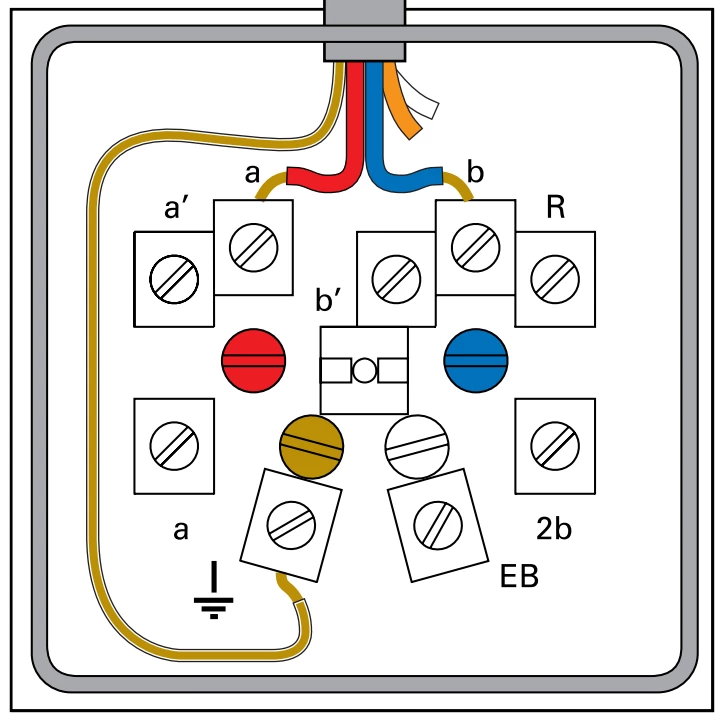 a
b
a′
R
b′
a
2b
EB