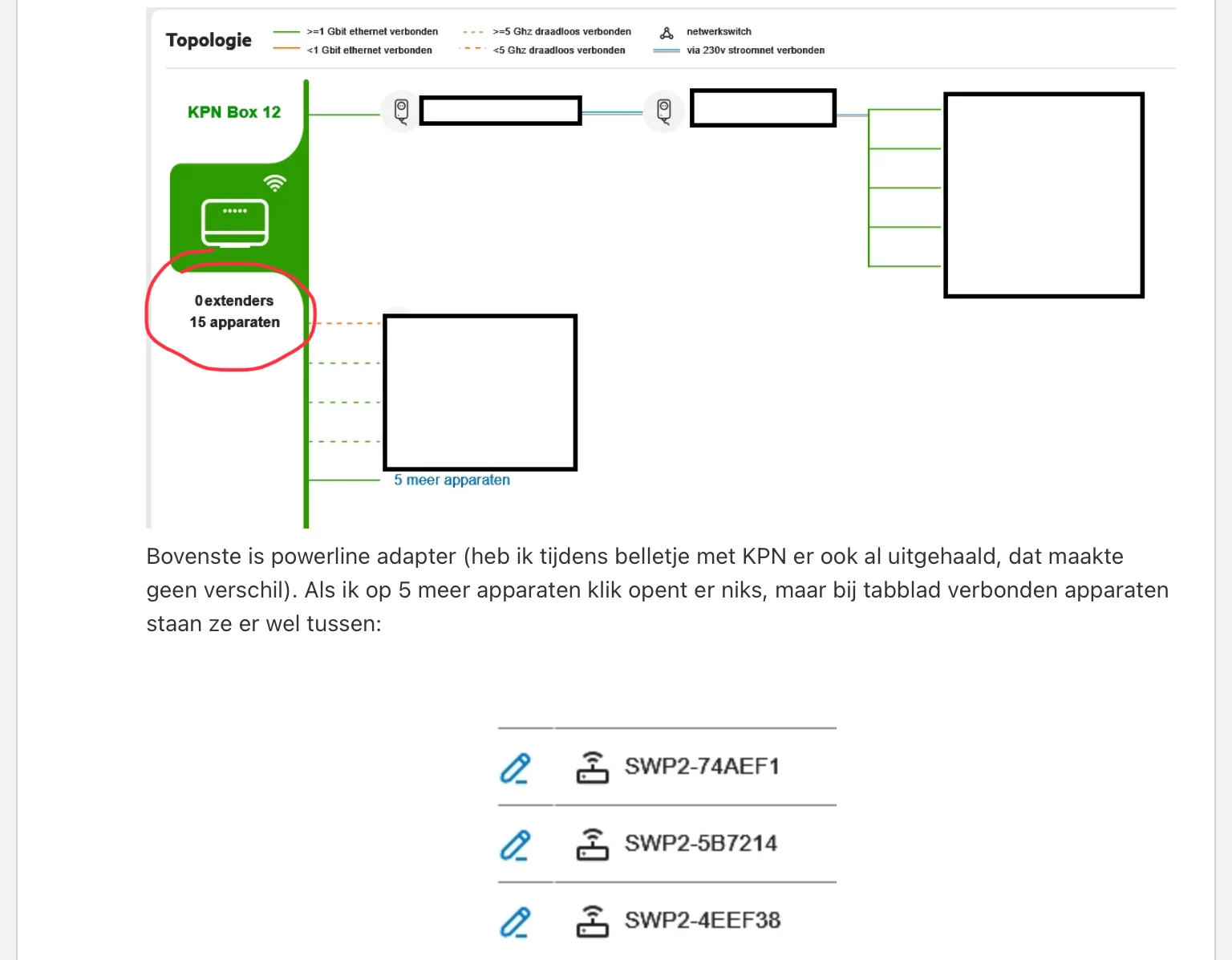 Topologie
>=1 Gbit ethernet verbonden
<1 Gbit ethernet verbonden
>=5 Ghz draadloos verbonden
<5 Ghz draadloos verbonden
netwerkswitch
via 230v stroomnet verbonden

KPN Box 12

0 extenders
15 apparaten

5 meer apparaten

Bovenste is powerline adapter (heb ik tijdens belletje met KPN er ook al uitgehaald, dat maakte geen verschil). Als ik op 5 meer apparaten klik opent er niks, maar bij tabblad verbonden apparaten staan ze er wel tussen:

SWP2-74AEF1
SWP2-5B7214
SWP2-4EEF38