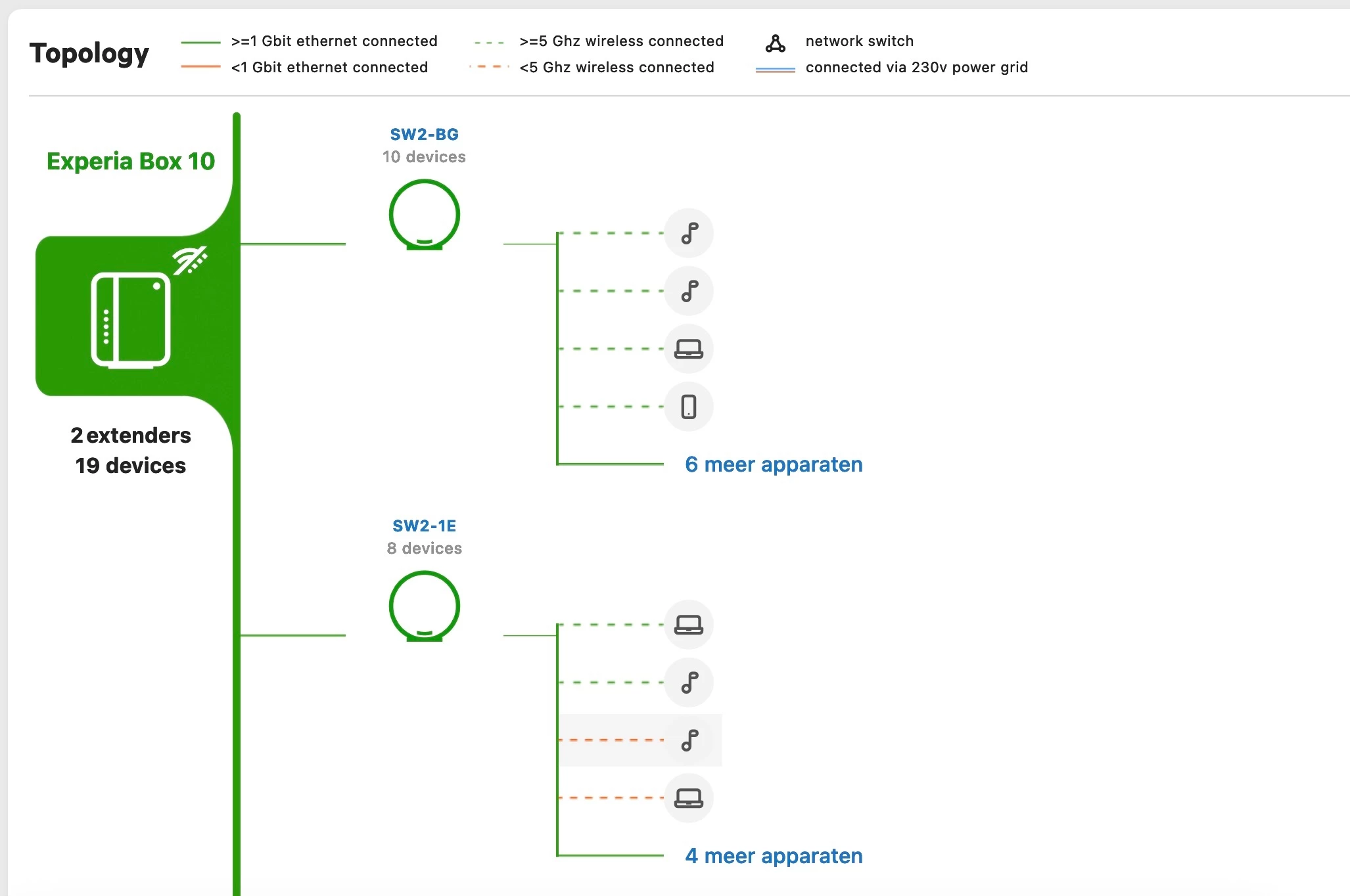 Topology

>=1 Gbit ethernet connected
<1 Gbit ethernet connected
>=5 Ghz wireless connected
<5 Ghz wireless connected
network switch
connected via 230v power grid

Experia Box 10

2 extenders
19 devices

SW2-BG
10 devices

6 meer apparaten

SW2-1E
8 devices

4 meer apparaten