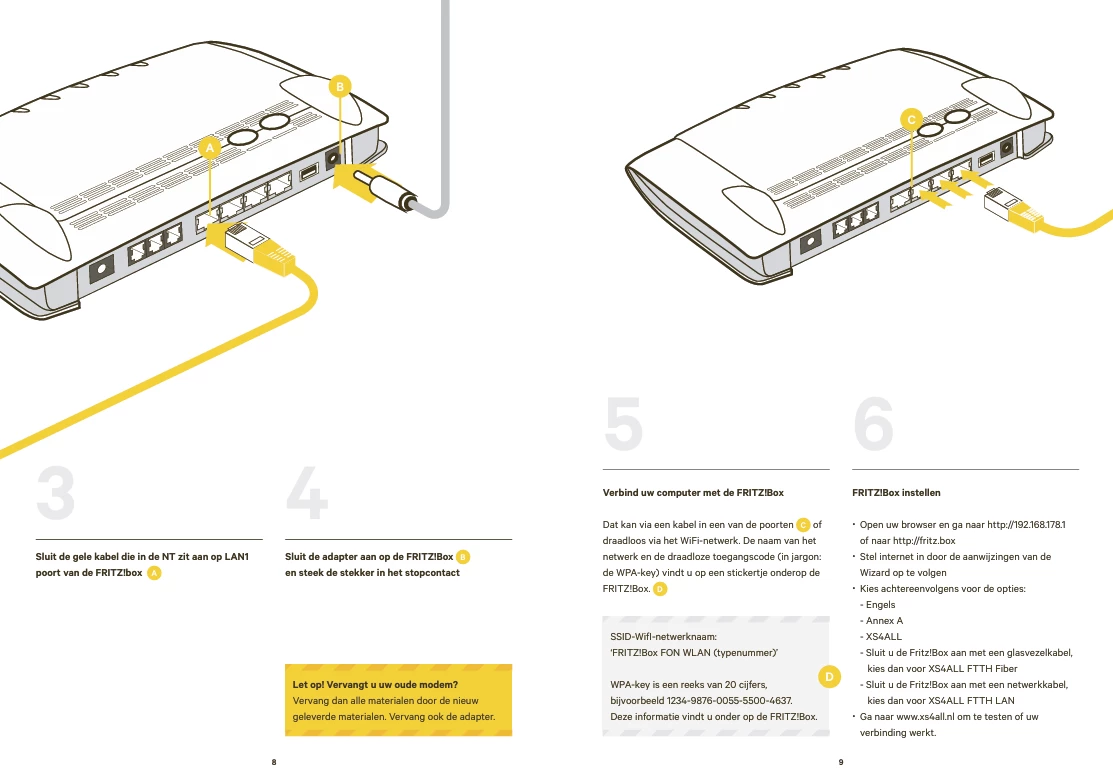 B

A

C

3

Sluit de gele kabel die in de NT zit aan op LAN1 poort van de FRITZ!box A

4

Sluit de adapter aan op de FRITZ!Box B en steek de stekker in het stopcontact

Let op! Vervangt u uw oude modem?
Vervang dan alle materialen door de nieuw geleverde materialen. Vervang ook de adapter.

8

5

Verbind uw computer met de FRITZ!Box

Dat kan via een kabel in een van de poorten C of draadloos via het WiFi-netwerk. De naam van het netwerk en de draadloze toegangscode (in jargon: de WPA-key) vindt u op een stickertje onderop de FRITZ!Box. D

SSID-Wifi-netwerknaam:
'FRITZ!Box FON WLAN (typenummer)'

WPA-key is een reeks van 20 cijfers, bijvoorbeeld 1234-9876-0055-5500-4637. Deze informatie vindt u onder op de FRITZ!Box.

D

6

FRITZ!Box instellen

• Open uw browser en ga naar http://192.168.178.1 of naar http://fritz.box
• Stel internet in door de aanwijzingen van de Wizard op te volgen
• Kies achtereenvolgens voor de opties:
- Engels
- Annex A
- XS4ALL
- Sluit u de Fritz!Box aan met een glasvezelkabel, kies dan voor XS4ALL FTTH Fiber
- Sluit u de Fritz!Box aan met een netwerkkabel, kies dan voor XS4ALL FTTH LAN
• Ga naar www.xs4all.nl om te testen of uw verbinding werkt.

9