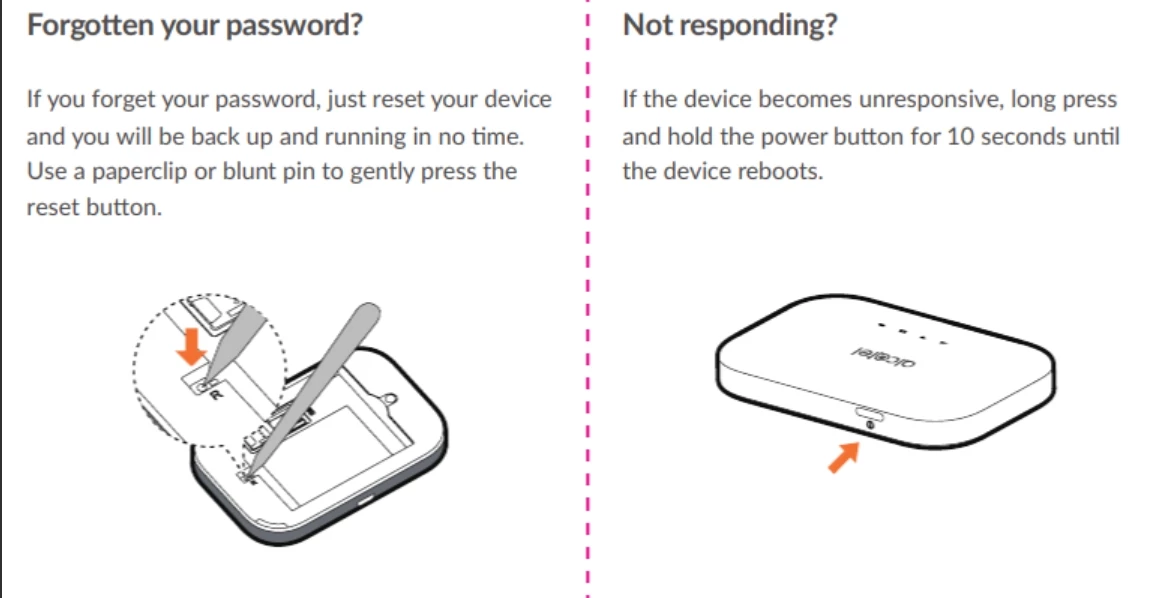 Forgotten your password?

If you forget your password, just reset your device and you will be back up and running in no time. Use a paperclip or blunt pin to gently press the reset button.

R

Not responding?

If the device becomes unresponsive, long press and hold the power button for 10 seconds until the device reboots.

alcatel