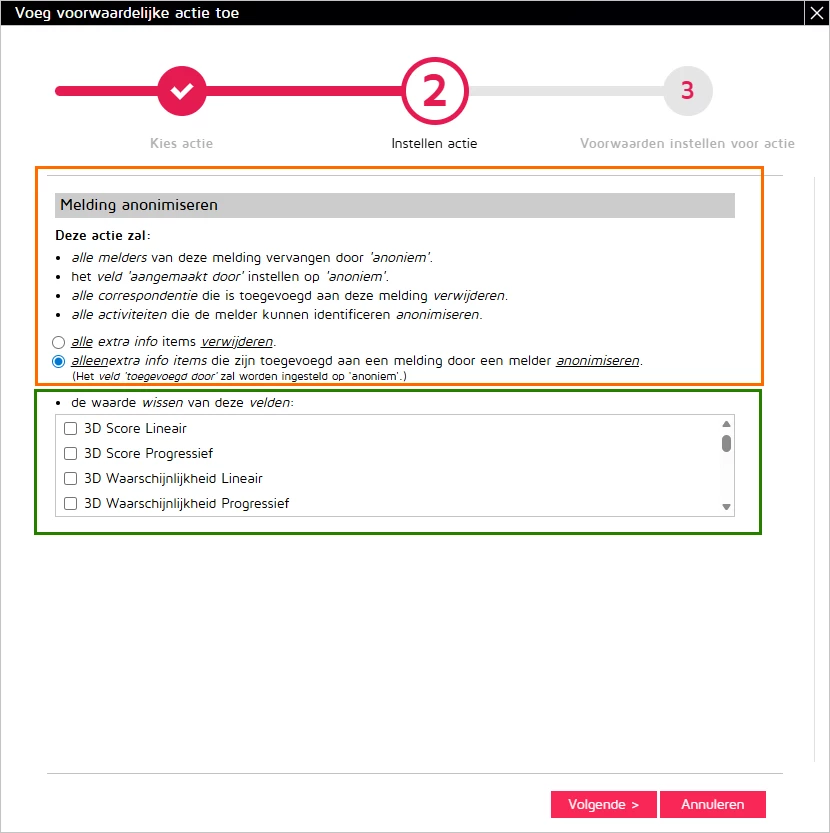 Voeg voorwaardelijke actie toe

2

3

Kies actie

Instellen actie

Voorwaarden instellen voor actie

Melding anonimiseren

Deze actie zal:

• alle melders van deze melding vervangen door 'anoniem'.
• het veld 'aangemaakt door' instellen op 'anoniem'.
• alle correspondentie die is toegevoegd aan deze melding verwijderen.
• alle activiteiten die de melder kunnen identificeren anonimiseren.

alle extra info items verwijderen.
alleenextra info items die zijn toegevoegd aan een melding door een melder anonimiseren.
(Het veld 'toegevoegd door' zal worden ingesteld op 'anoniem'.)

• de waarde wissen van deze velden:

3D Score Lineair
3D Score Progressief
3D Waarschijnlijkheid Lineair
3D Waarschijnlijkheid Progressief

Volgende >
Annuleren