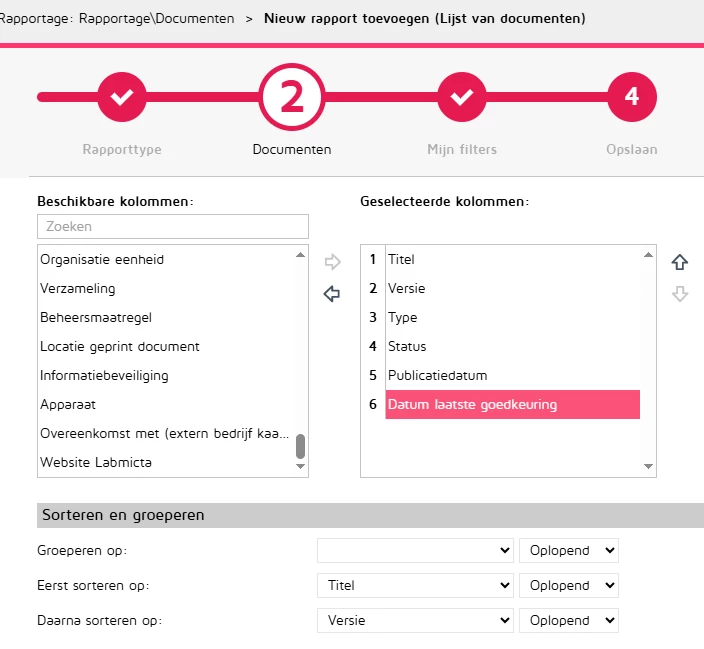 Rapportage: Rapportage\Documenten > Nieuw rapport toevoegen (Lijst van documenten)

2

4

Rapporttype

Documenten

Mijn filters

Opslaan

Beschikbare kolommen:

Zoeken

Organisatie eenheid
Verzameling
Beheersmaatregel
Locatie geprint document
Informatiebeveiliging
Apparaat
Overeenkomst met (extern bedrijf kaa...
Website Labmicta

Geselecteerde kolommen:

1 Titel
2 Versie
3 Type
4 Status
5 Publicatiedatum
6 Datum laatste goedkeuring

Sorteren en groeperen

Groeperen op: Oplopend

Eerst sorteren op: Titel Oplopend

Daarna sorteren op: Versie Oplopend